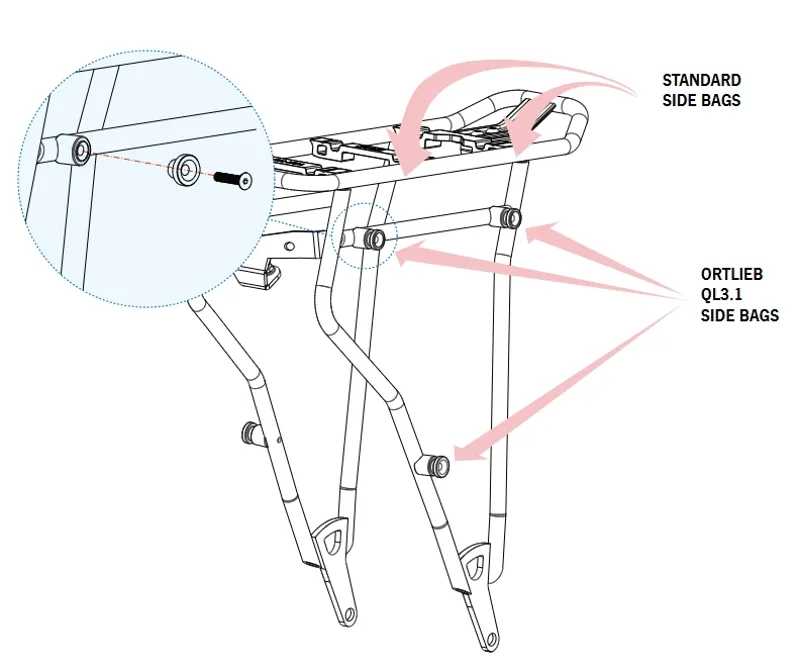 STANDARD
SIDE BAGS

ORTLIEB
QL3.1
SIDE BAGS